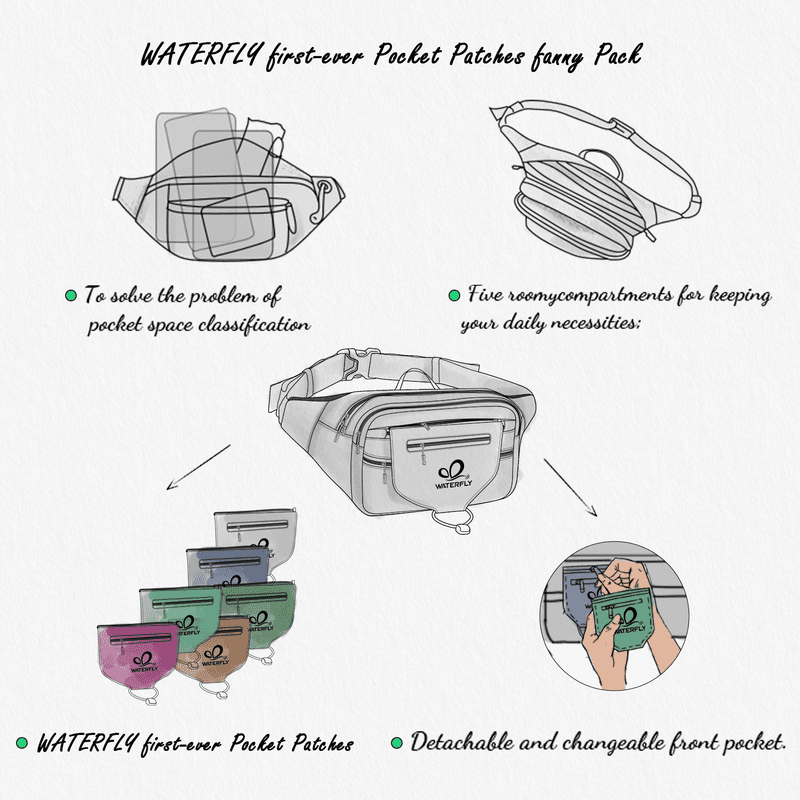 WATERFLY first-ever Pocket Patches fanny Pack

To solve the problem of pocket space classification

Five roomycompartments for keeping your daily necessities;

WATERFLY

WATERFLY

WATERFLY

WATERFLY

WATERFLY

WATERFLY first-ever Pocket Patches

Detachable and changeable front pocket.